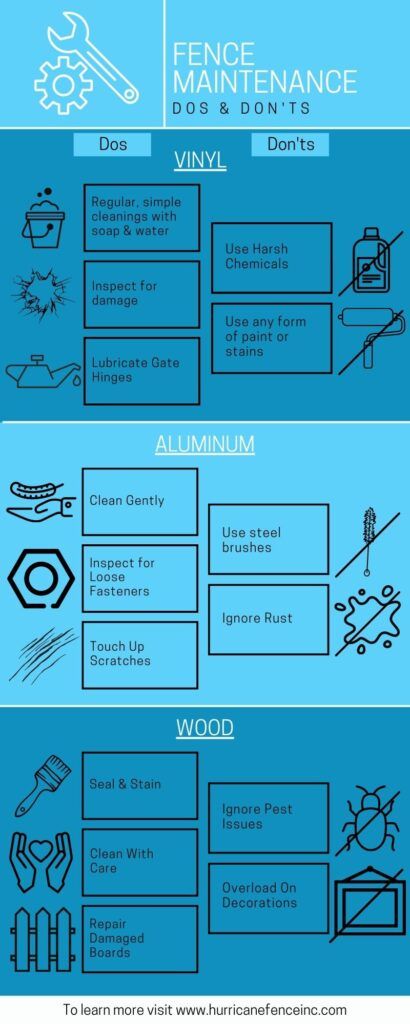 FENCE MAINTENANCE

DOS & DON'TS

Dos

Don'ts

VINYL

Regular, simple cleanings with soap & water

Inspect for damage

Lubricate Gate Hinges

Use Harsh Chemicals

Use any form of paint or stains

ALUMINUM

Clean Gently

Inspect for Loose Fasteners

Touch Up Scratches

Use steel brushes

Ignore Rust

WOOD

Seal & Stain

Clean With Care

Repair Damaged Boards

Ignore Pest Issues

Overload On Decorations

To learn more visit www.hurricanefenceinc.com